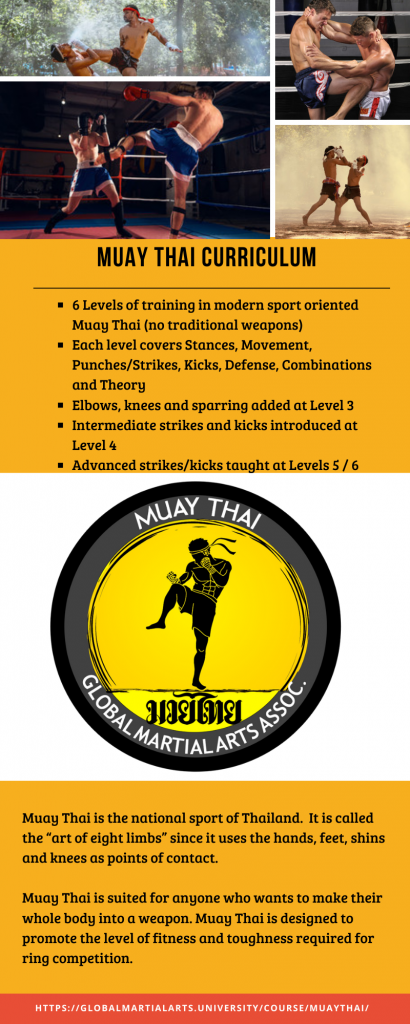 MUAY THAI CURRICULUM

- 6 Levels of training in modern sport oriented Muay Thai (no traditional weapons)
- Each level covers Stances, Movement, Punches/Strikes, Kicks, Defense, Combinations and Theory
- Elbows, knees and sparring added at Level 3
- Intermediate strikes and kicks introduced at Level 4
- Advanced strikes/kicks taught at Levels 5 / 6

MUAY THAI
มวยไทย
GLOBAL MARTIAL ARTS ASSOC.

Muay Thai is the national sport of Thailand. It is called the "art of eight limbs" since it uses the hands, feet, shins and knees as points of contact.

Muay Thai is suited for anyone who wants to make their whole body into a weapon. Muay Thai is designed to promote the level of fitness and toughness required for ring competition.

HTTPS://GLOBALMARTIALARTS.UNIVERSITY/COURSE/MUAYTHAI/